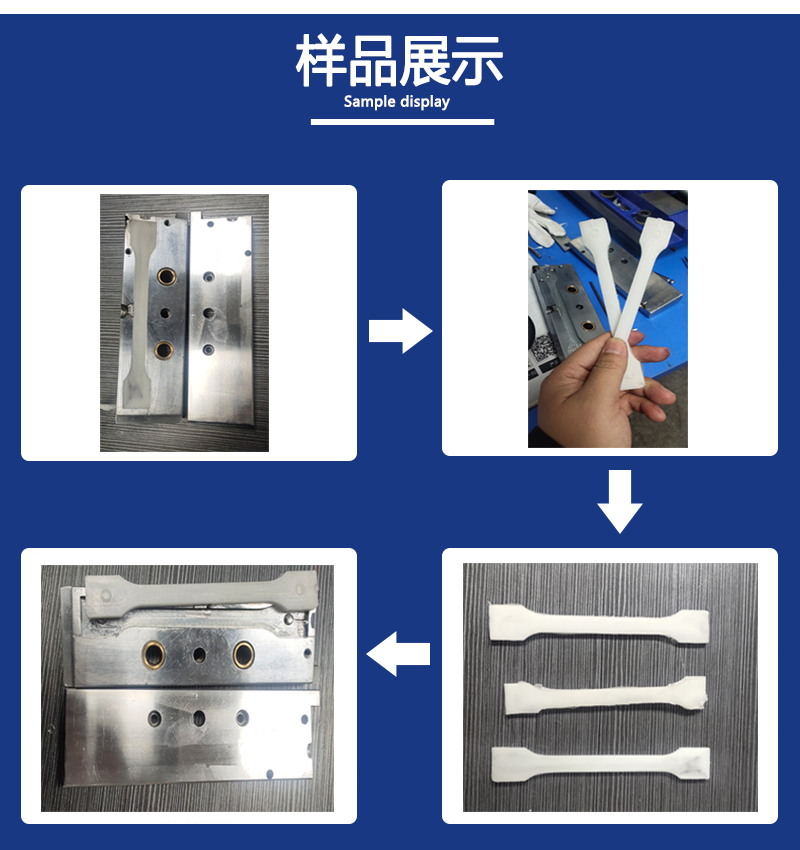 样品展示
Sample display